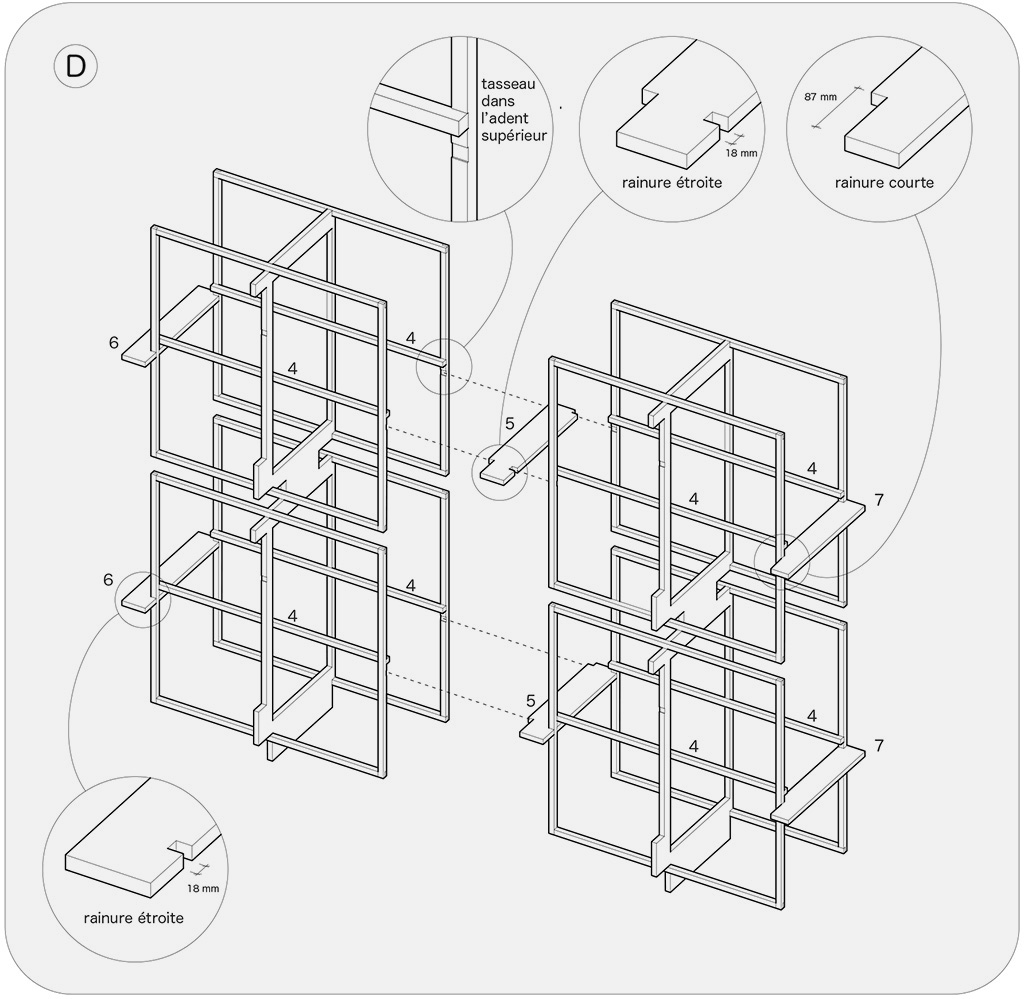 D

tasseau dans l'adent supérieur

18 mm

rainure étroite

87 mm

rainure courte

6

4

4

5

4

4

7

6

4

4

5

4

4

7

18 mm

rainure étroite